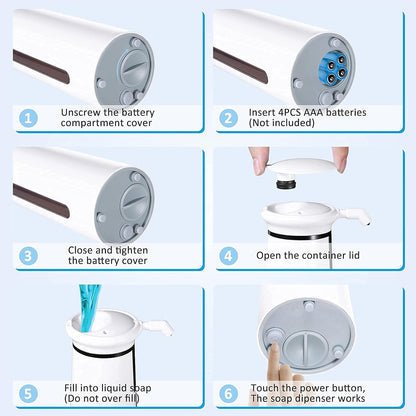 1 Unscrew the battery compartment cover

2 Insert 4PCS AAA batteries (Not included)

3 Close and tighten the battery cover

4 Open the container lid

5 Fill into liquid soap (Do not over fill)

6 Touch the power button, The soap dipenser works