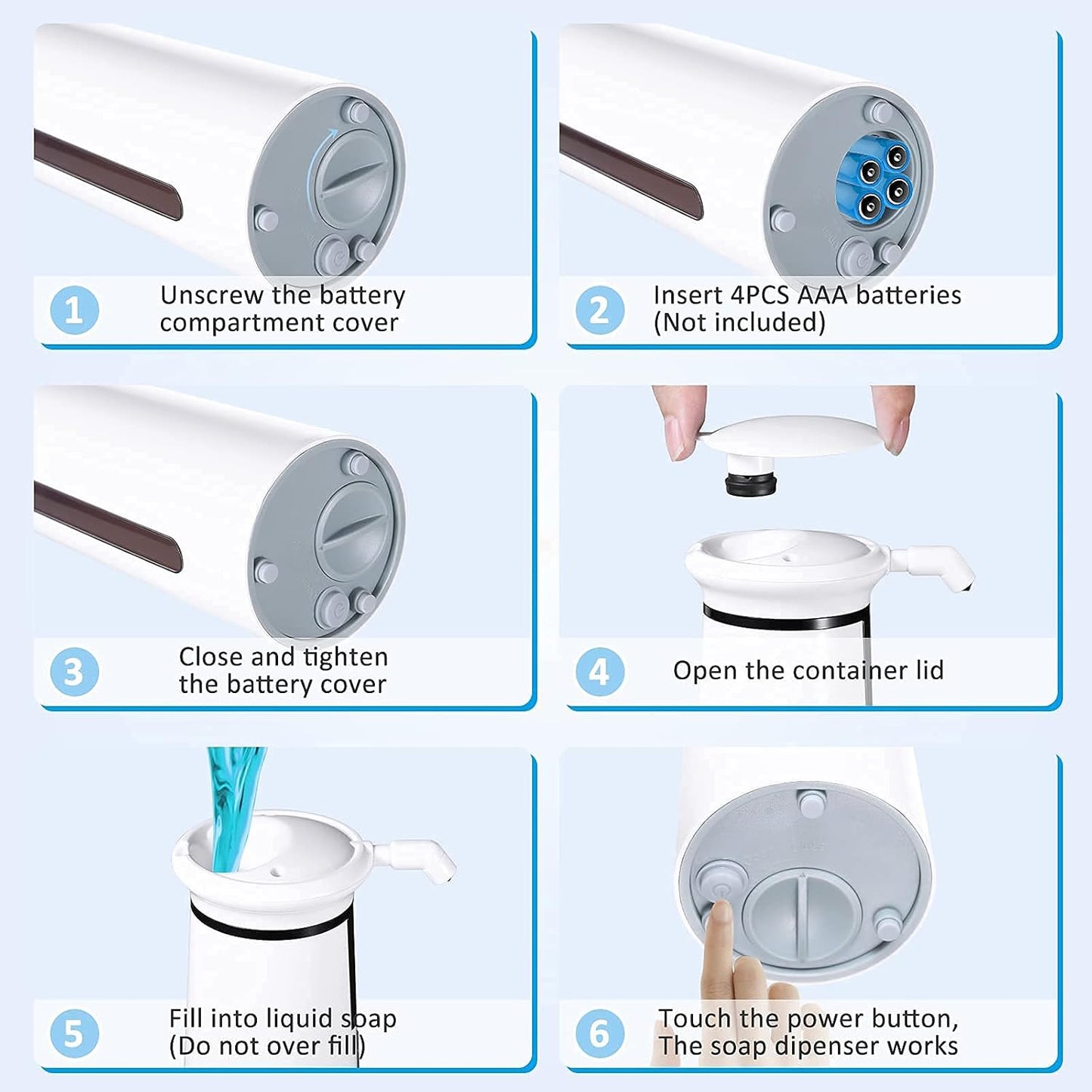 1 Unscrew the battery compartment cover

2 Insert 4PCS AAA batteries (Not included)

3 Close and tighten the battery cover

4 Open the container lid

5 Fill into liquid soap (Do not over fill)

6 Touch the power button, The soap dipenser works